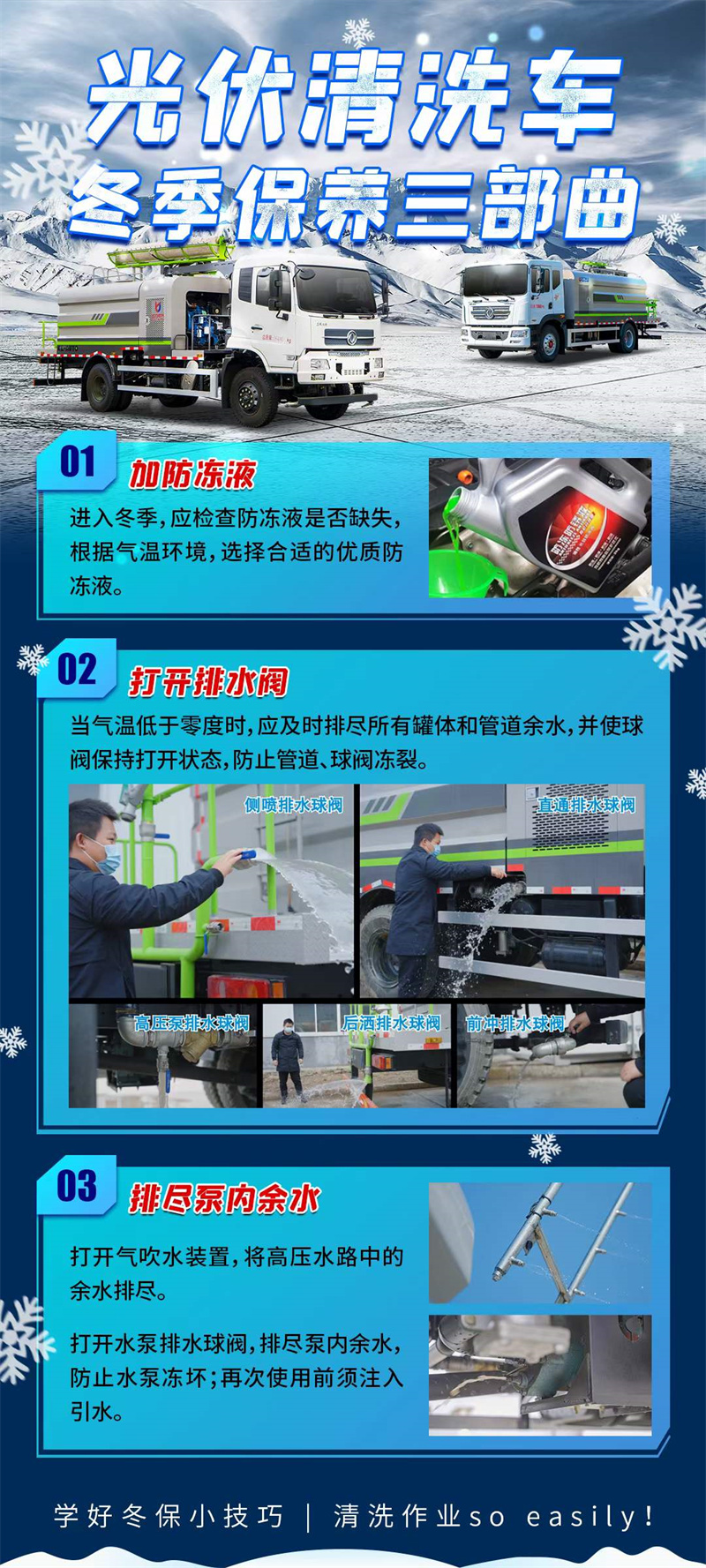 光伏清洗车
冬季保养三部曲

01 加防冻液

进入冬季，应检查防冻液是否缺失，根据气温环境，选择合适的优质防冻液。

02 打开排水阀

当气温低于零度时，应及时排尽所有罐体和管道余水，并使球阀保持打开状态，防止管道、球阀冻裂。

侧喷排水球阀
直通排水球阀
高压泵排水球阀
后洒排水球阀
前冲排水球阀

03 排尽泵内余水

打开气吹水装置，将高压水路中的余水排尽。

打开水泵排水球阀，排尽泵内余水，防止水泵冻坏；再次使用前须注入引水。

学好冬保小技巧 | 清洗作业so easily!